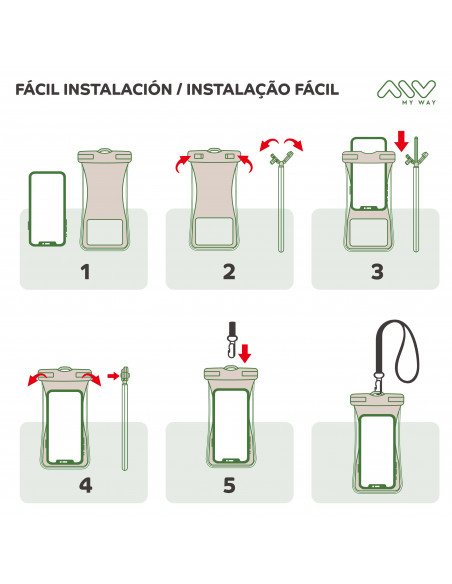 FÁCIL INSTALACIÓN / INSTALAÇÃO FÁCIL

MY WAY

1

2

3

4

5